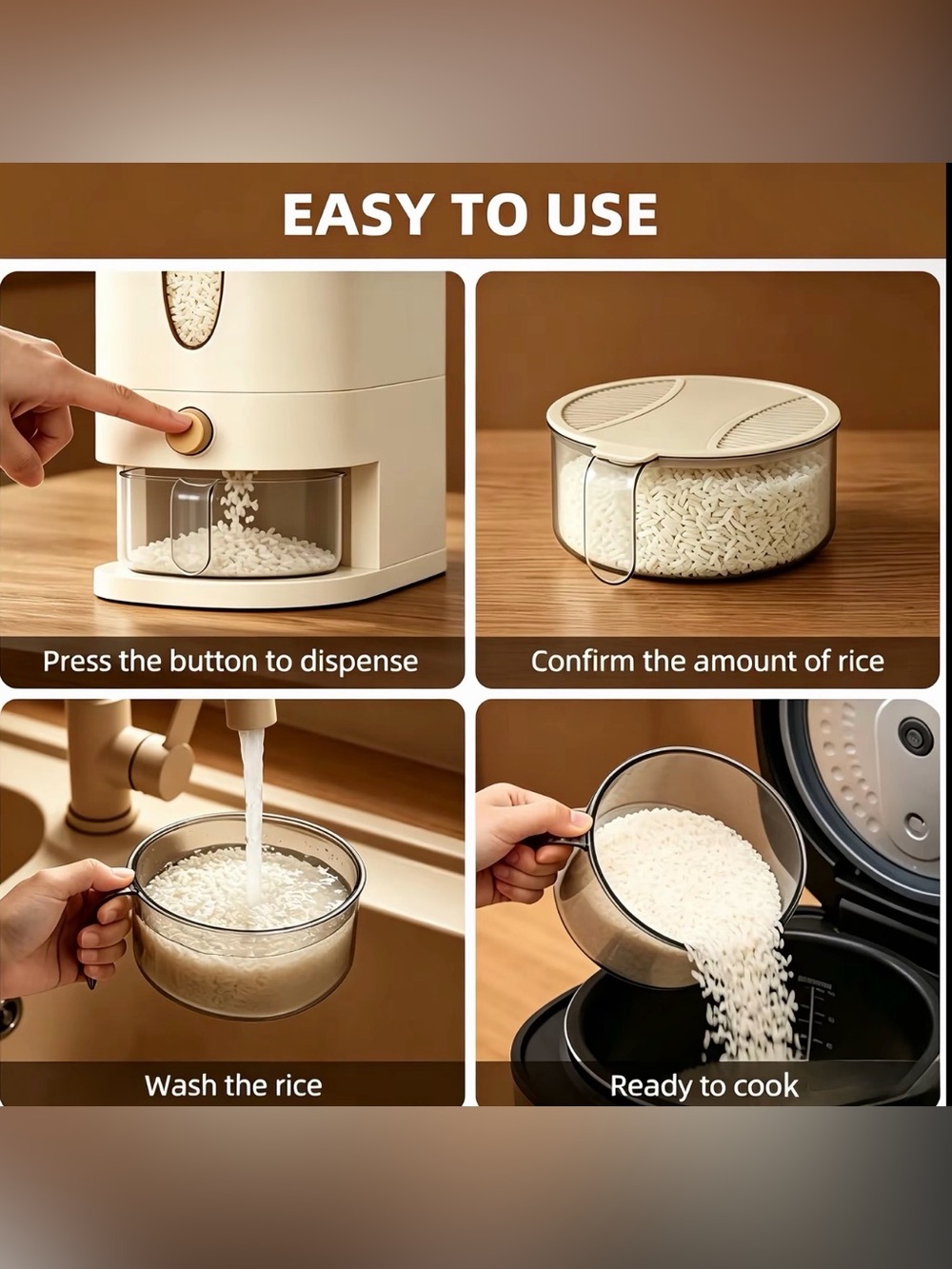 EASY TO USE

Press the button to dispense

Confirm the amount of rice

Wash the rice

Ready to cook